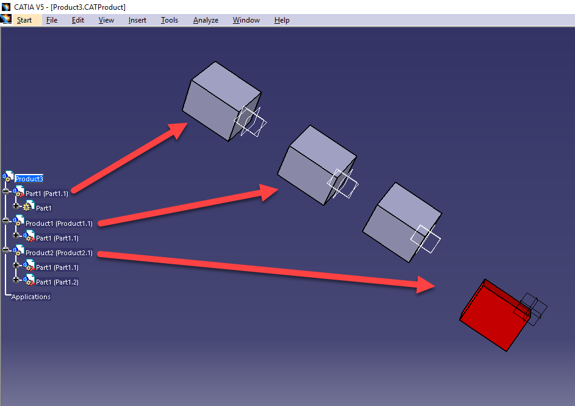 CATIA V5 - [Product3.CATProduct]

Start File Edit View Insert Tools Analyze Window Help

Product3
Part1 (Part1.1)
Part1
Product1 (Product1.1)
Part1 (Part1.1)
Product2 (Product2.1)
Part1 (Part1.1)
Part1 (Part1.2)
Applications